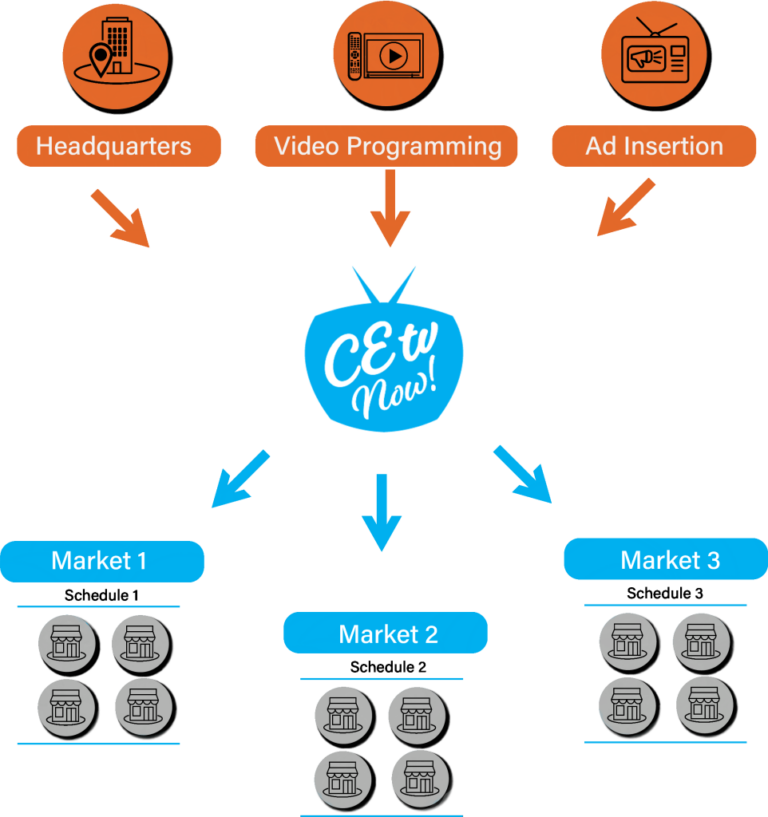 Headquarters

Video Programming

Ad Insertion

CEtv Now!

Market 1

Schedule 1

Market 2

Schedule 2

Market 3

Schedule 3